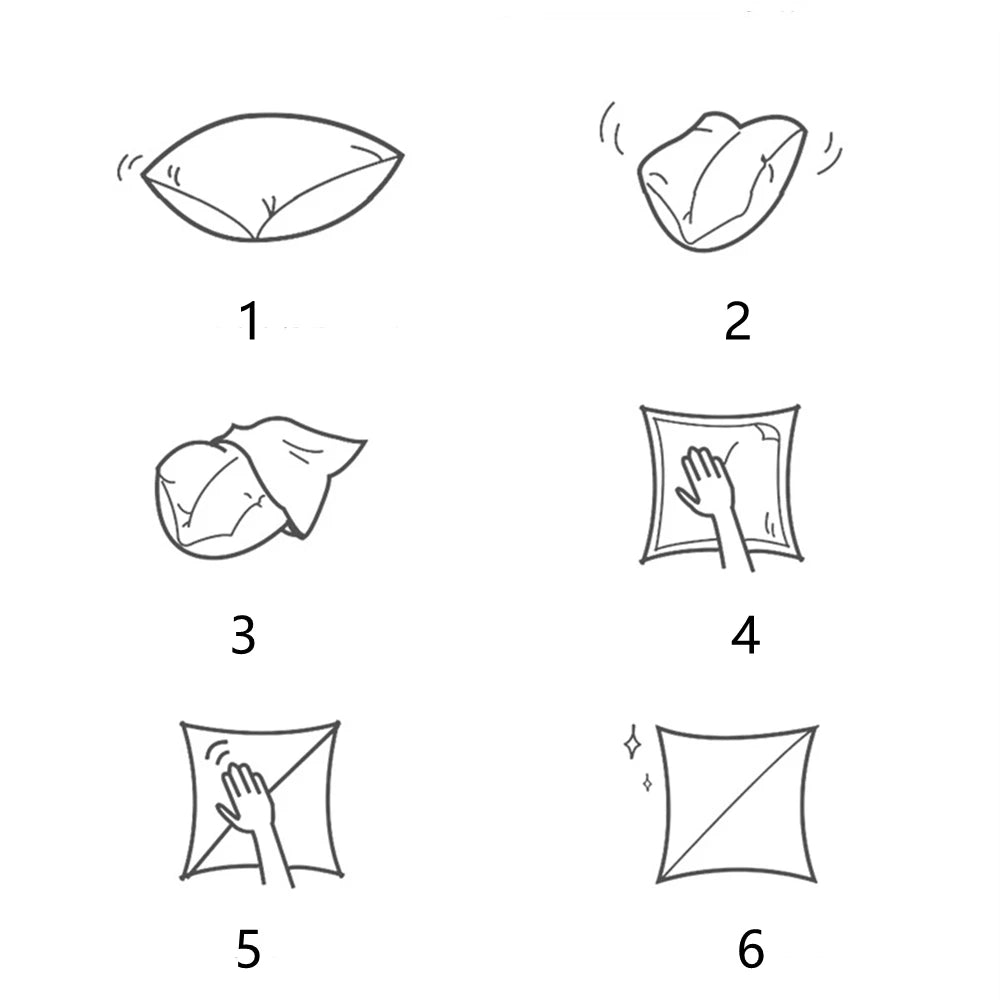 1

2

3

4

5

6