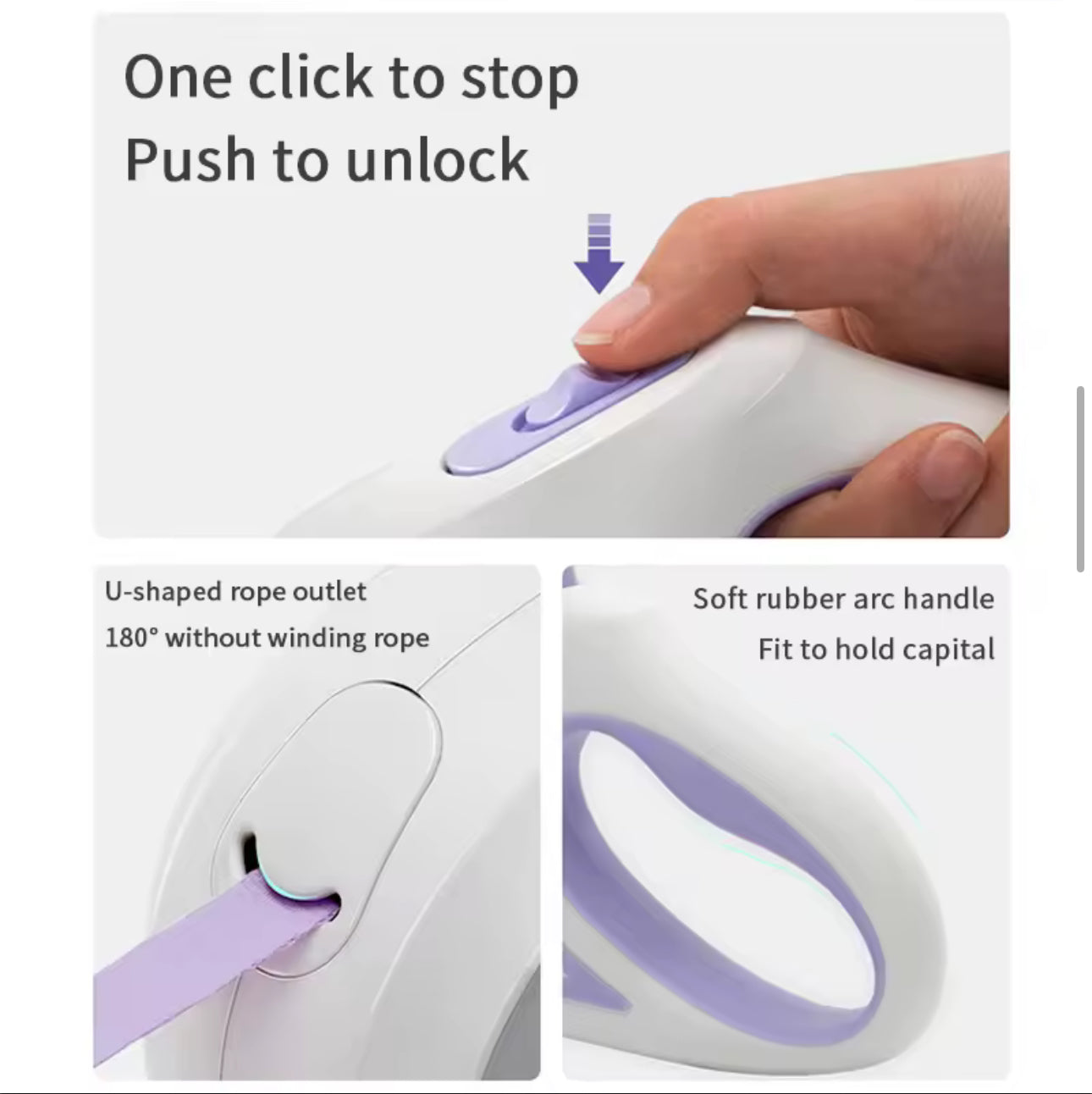 One click to stop
Push to unlock

U-shaped rope outlet
180° without winding rope

Soft rubber arc handle
Fit to hold capital